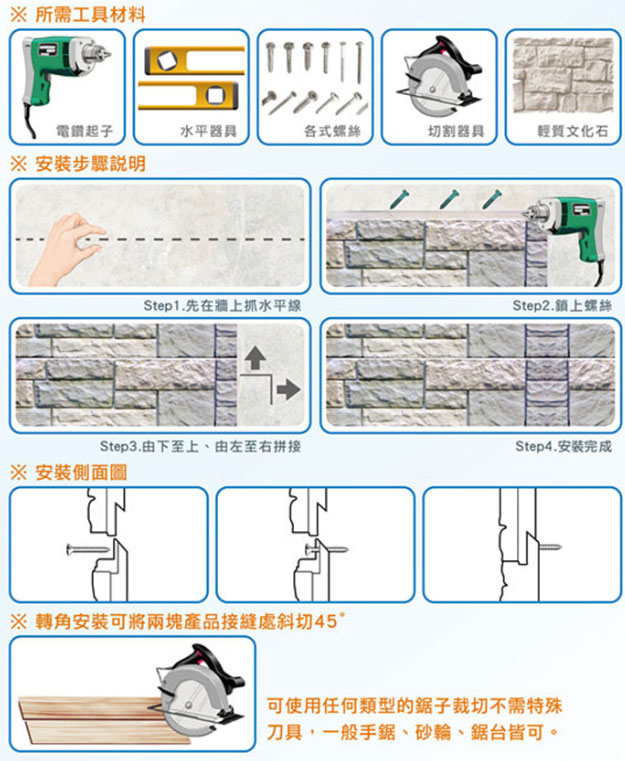 ※ 所需工具材料

電鑽起子

水平器具

各式螺絲

切割器具

輕質文化石

※ 安裝步驟說明

Step1.先在牆上抓水平線

Step2.鎖上螺絲

Step3.由下至上、由左至右拼接

Step4.安裝完成

※ 安裝側面圖

※ 轉角安裝可將兩塊產品接縫處斜切45°

可使用任何類型的鋸子裁切不需特殊刀具，一般手鋸、砂輪、鋸台皆可。